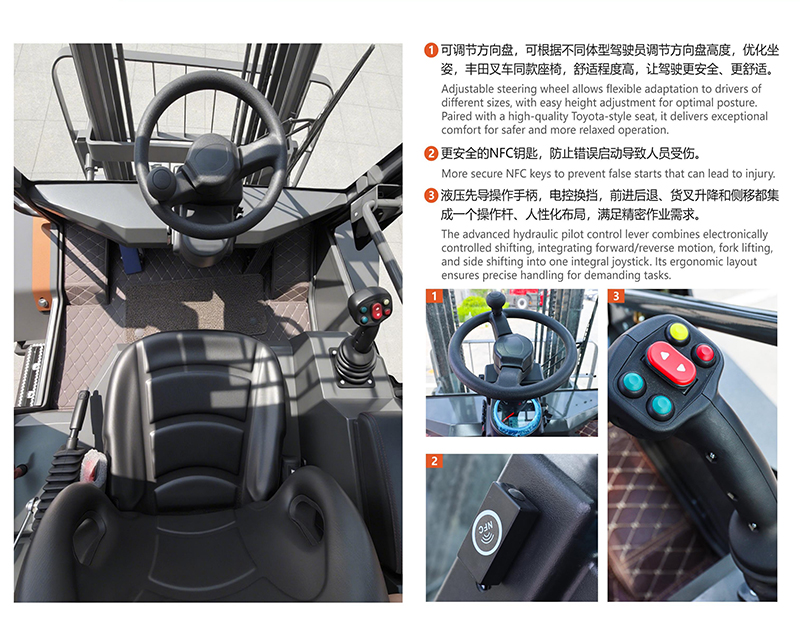 1 可调节方向盘，可根据不同体型驾驶员调节方向盘高度，优化坐姿，丰田叉车同款座椅，舒适程度高，让驾驶更安全、更舒适。

Adjustable steering wheel allows flexible adaptation to drivers of different sizes, with easy height adjustment for optimal posture. Paired with a high-quality Toyota-style seat, it delivers exceptional comfort for safer and more relaxed operation.

2 更安全的NFC钥匙，防止错误启动导致人员受伤。

More secure NFC keys to prevent false starts that can lead to injury.

3 液压先导操作手柄，电控换挡，前进后退、货叉升降和侧移都集成一个操作杆、人性化布局，满足精密作业需求。

The advanced hydraulic pilot control lever combines electronically controlled shifting, integrating forward/reverse motion, fork lifting, and side shifting into one integral joystick. Its ergonomic layout ensures precise handling for demanding tasks.

1

3

2

NFC